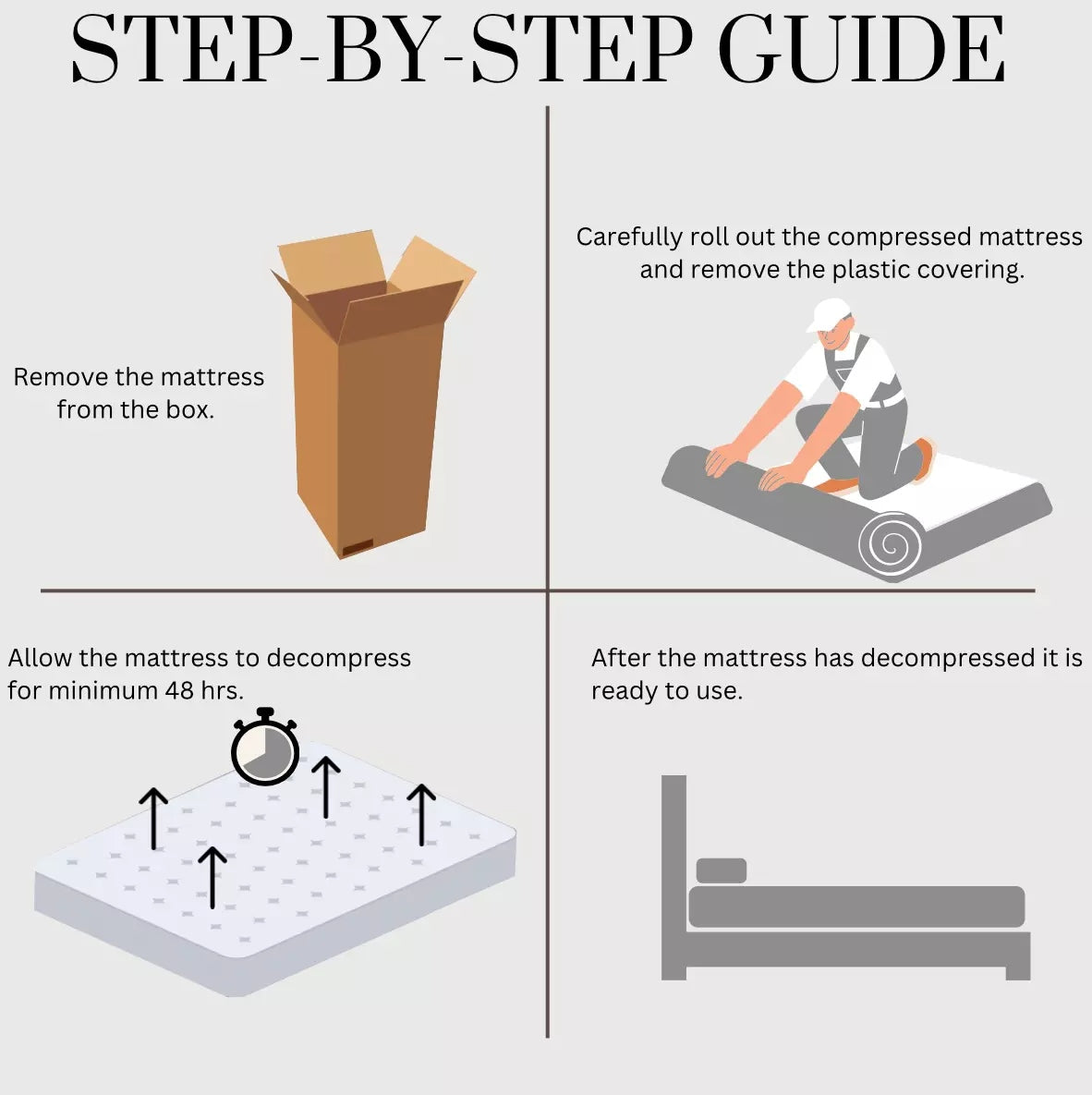 STEP-BY-STEP GUIDE

Remove the mattress from the box.

Carefully roll out the compressed mattress and remove the plastic covering.

Allow the mattress to decompress for minimum 48 hrs.

After the mattress has decompressed it is ready to use.